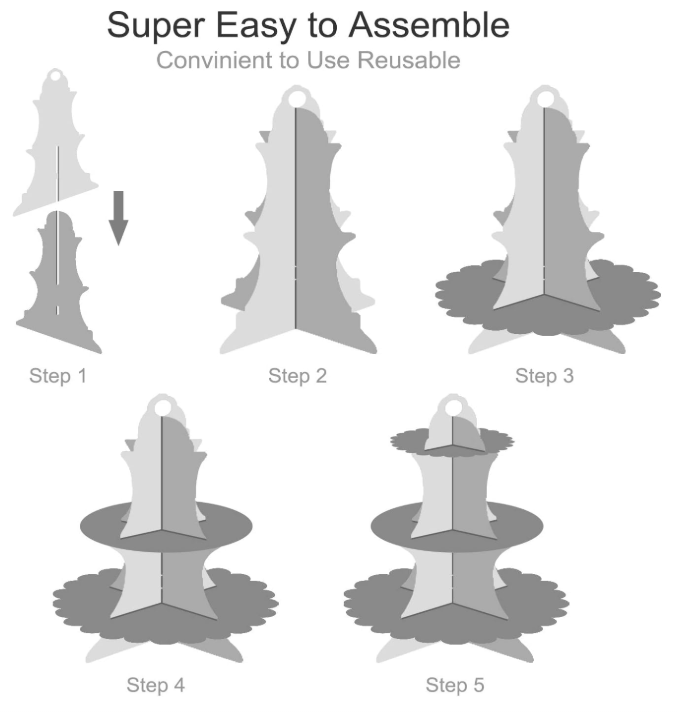 Super Easy to Assemble
Convinient to Use Reusable

Step 1

Step 2

Step 3

Step 4

Step 5