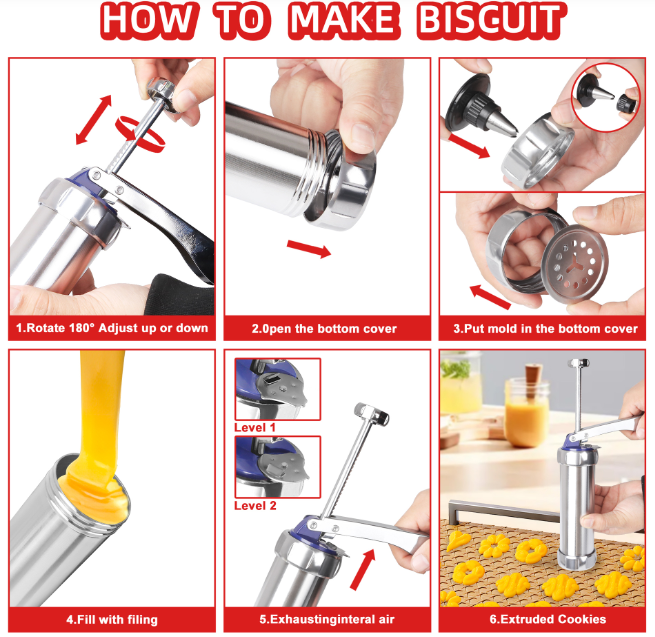 HOW TO MAKE BISCUIT

1.Rotate 180° Adjust up or down

2.0pen the bottom cover

3.Put mold in the bottom cover

4.Fill with filing

Level 1

Level 2

5.Exhaustinginteral air

6.Extruded Cookies