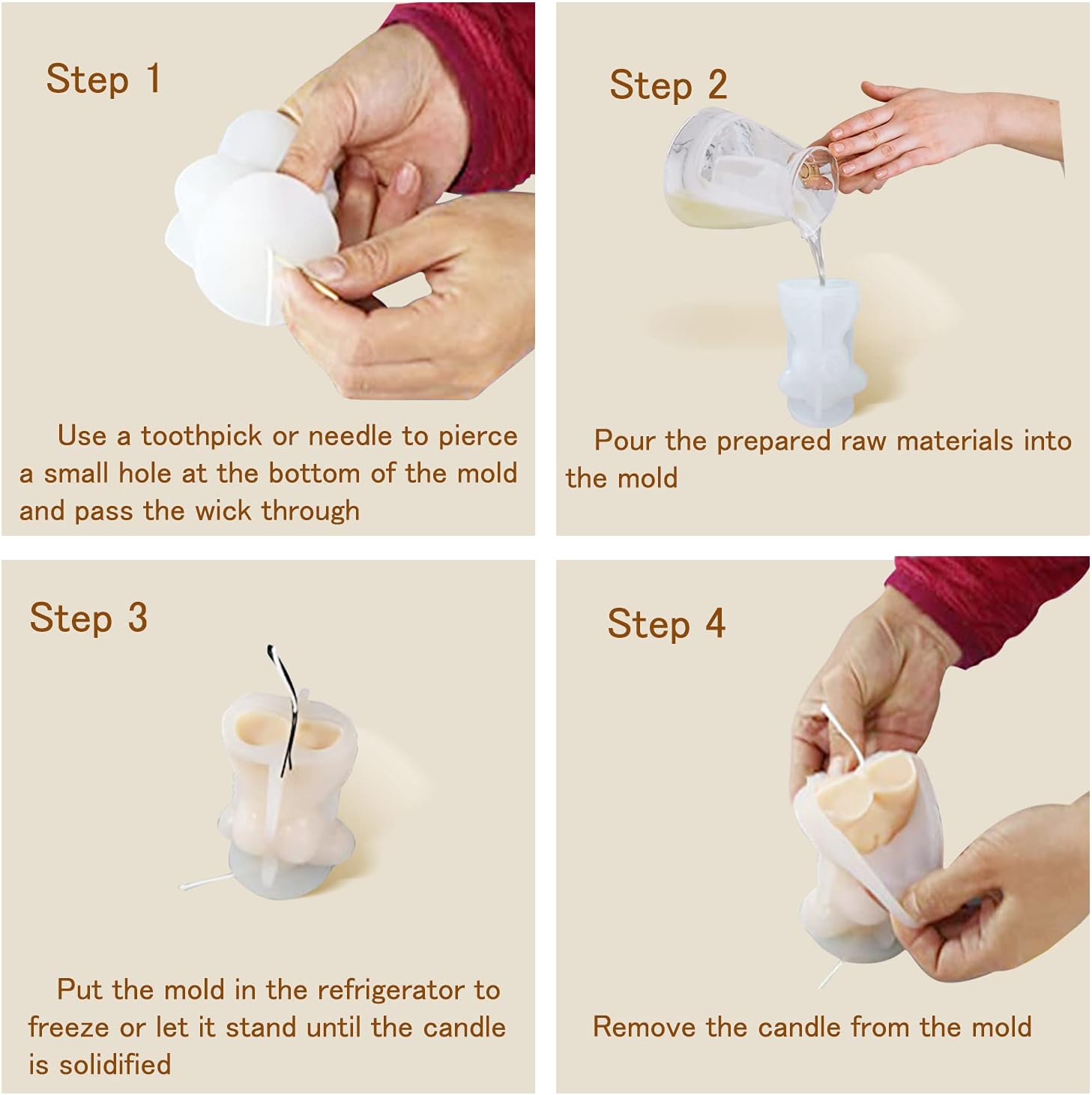 Step 1

Use a toothpick or needle to pierce a small hole at the bottom of the mold and pass the wick through

Step 2

Pour the prepared raw materials into the mold

Step 3

Put the mold in the refrigerator to freeze or let it stand until the candle is solidified

Step 4

Remove the candle from the mold