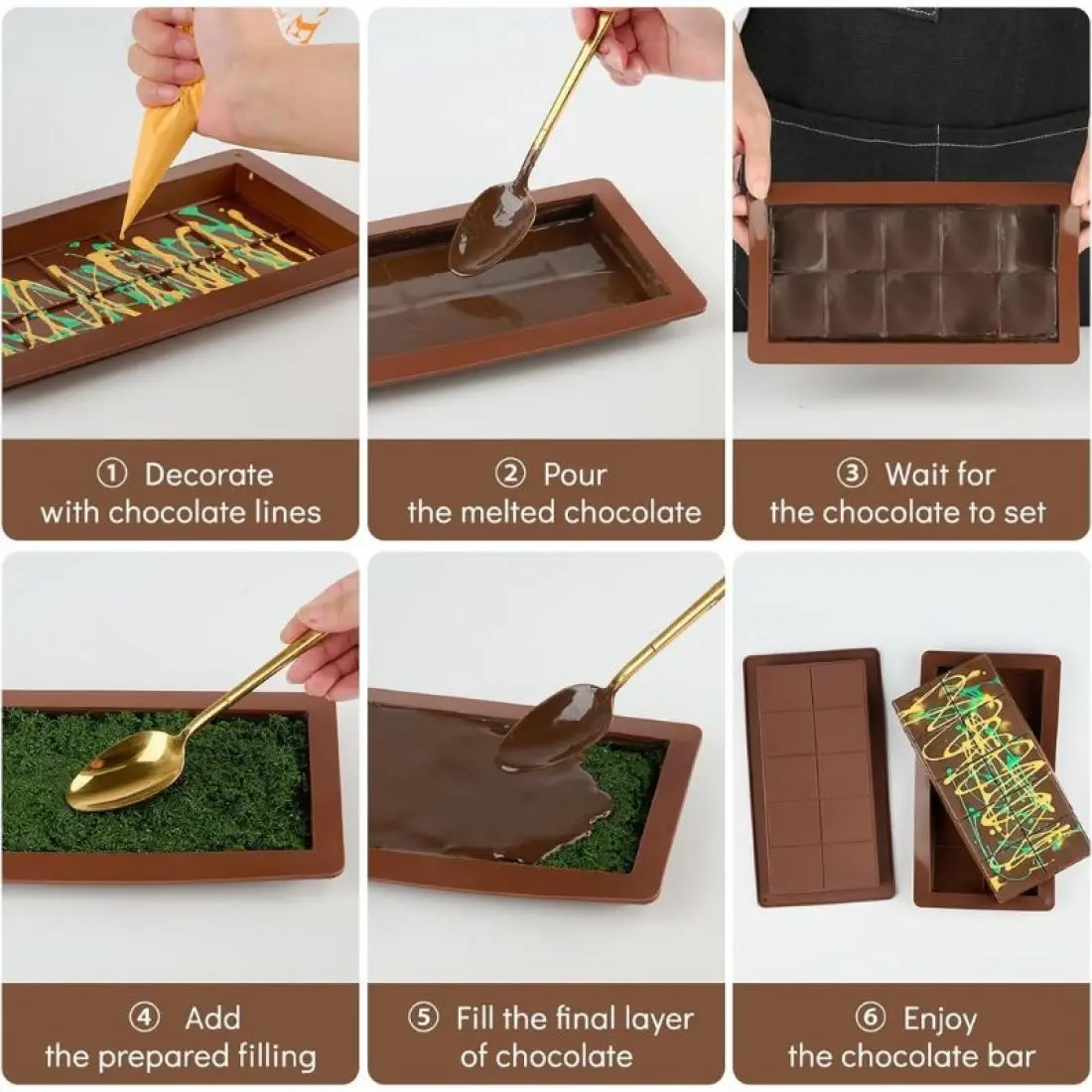 ① Decorate
with chocolate lines

② Pour
the melted chocolate

③ Wait for
the chocolate to set

④ Add
the prepared filling

⑤ Fill the final layer
of chocolate

⑥ Enjoy
the chocolate bar